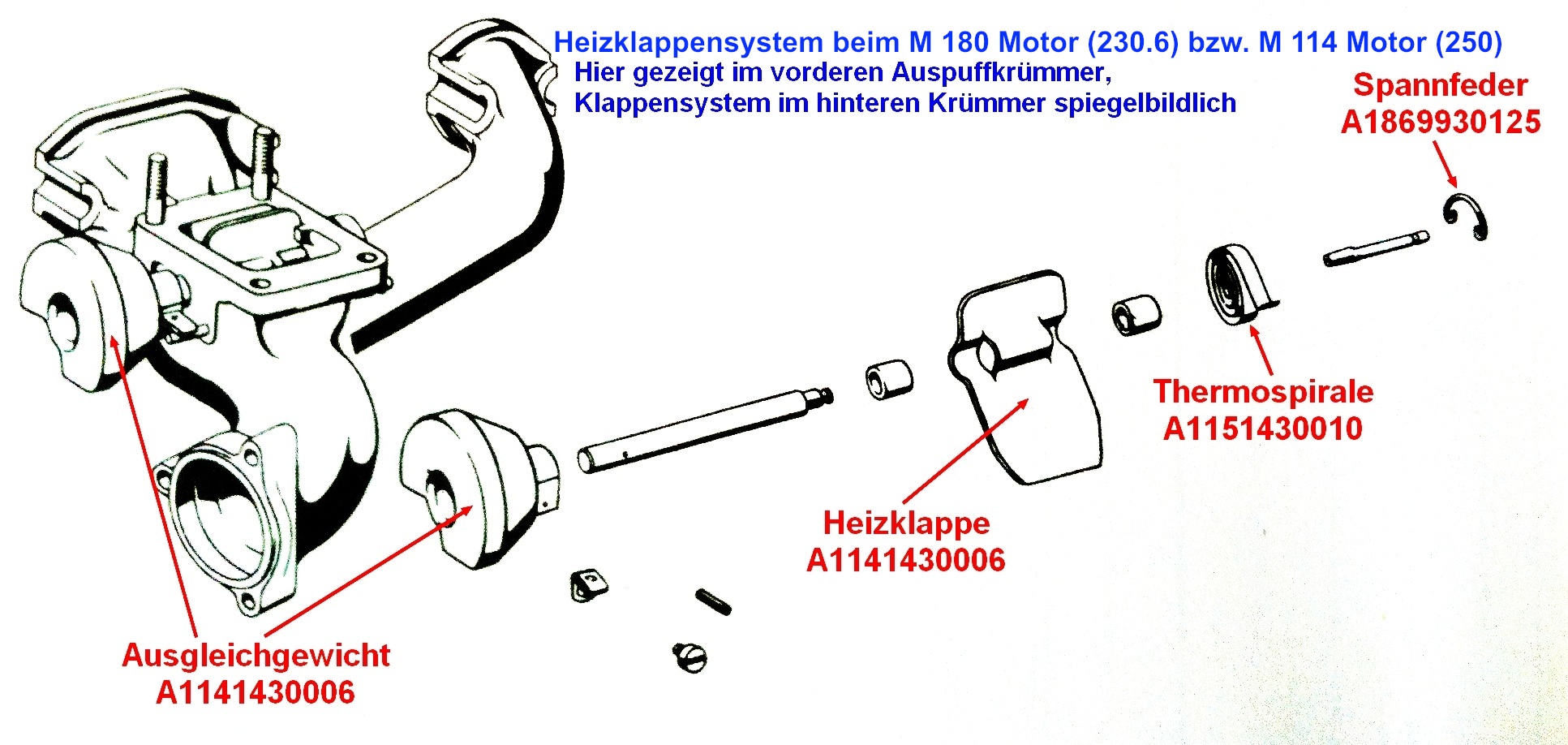 Heizklappensystem beim M 180 Motor (230.6) bzw. M 114 Motor (250)
Hier gezeigt im vorderen Auspuffkrümmer,
Klappensystem im hinteren Krümmer spiegelbildlich

Spannfeder
A1869930125

Thermospirale
A1151430010

Heizklappe
A1141430006

Ausgleichgewicht
A1141430006