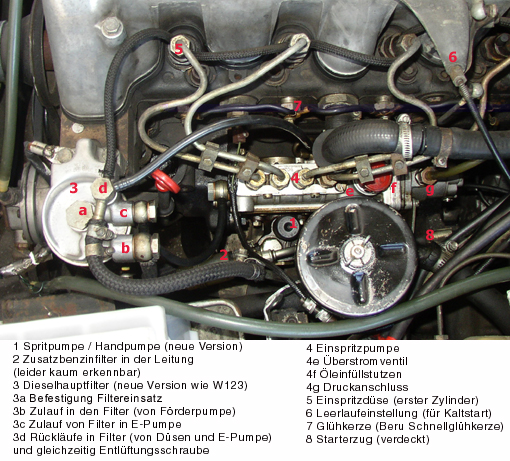 5
6
7
3
d
a
c
b
4
e
f
g
1
2
8

1 Spritpumpe / Handpumpe (neue Version)
2 Zusatzbenzinfilter in der Leitung (leider kaum erkennbar)
3 Dieselhauptfilter (neue Version wie W123)
3a Befestigung Filtereinsatz
3b Zulauf in den Filter (von Förderpumpe)
3c Zulauf von Filter in E-Pumpe
3d Rückläufe in Filter (von Düsen und E-Pumpe) und gleichzeitig Entlüftungsschraube

4 Einspritzpumpe
4e Überstromventil
4f Öleinfüllstutzen
4g Druckanschluss
5 Einspritzdüse (erster Zylinder)
6 Leerlaufeinstellung (für Kaltstart)
7 Glühkerze (Beru Schnellglühkerze)
8 Starterzug (verdeckt)