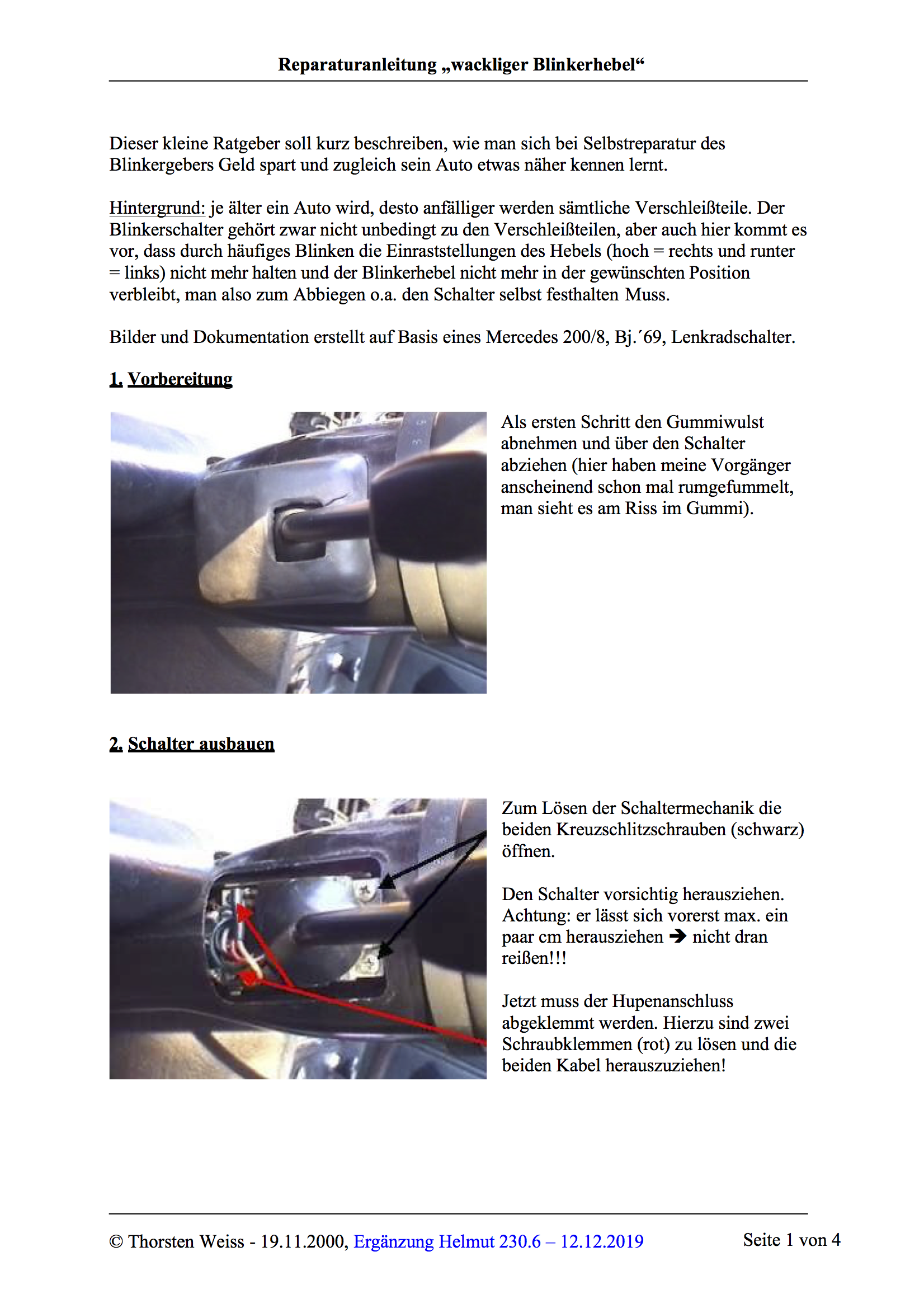 Reparaturanleitung „wackliger Blinkerhebel“

Dieser kleine Ratgeber soll kurz beschreiben, wie man sich bei Selbstreparatur des Blinkergebers Geld spart und zugleich sein Auto etwas näher kennen lernt.

Hintergrund: je älter ein Auto wird, desto anfälliger werden sämtliche Verschleißteile. Der Blinkerschalter gehört zwar nicht unbedingt zu den Verschleißteilen, aber auch hier kommt es vor, dass durch häufiges Blinken die Einraststellungen des Hebels (hoch = rechts und runter = links) nicht mehr halten und der Blinkerhebel nicht mehr in der gewünschten Position verbleibt, man also zum Abbiegen o.a. den Schalter selbst festhalten Muss.

Bilder und Dokumentation erstellt auf Basis eines Mercedes 200/8, Bj.´69, Lenkradschalter.

1. Vorbereitung

Als ersten Schritt den Gummiwulst abnehmen und über den Schalter abziehen (hier haben meine Vorgänger anscheinend schon mal rumgefummelt, man sieht es am Riss im Gummi).

2. Schalter ausbauen

Zum Lösen der Schaltermechanik die beiden Kreuzschlitzschrauben (schwarz) öffnen.

Den Schalter vorsichtig herausziehen. Achtung: er lässt sich vorerst max. ein paar cm herausziehen ➔ nicht dran reißen!!!

Jetzt muss der Hupenanschluss abgeklemmt werden. Hierzu sind zwei Schraubklemmen (rot) zu lösen und die beiden Kabel herauszuziehen!

© Thorsten Weiss - 19.11.2000, Ergänzung Helmut 230.6 – 12.12.2019 Seite 1 von 4