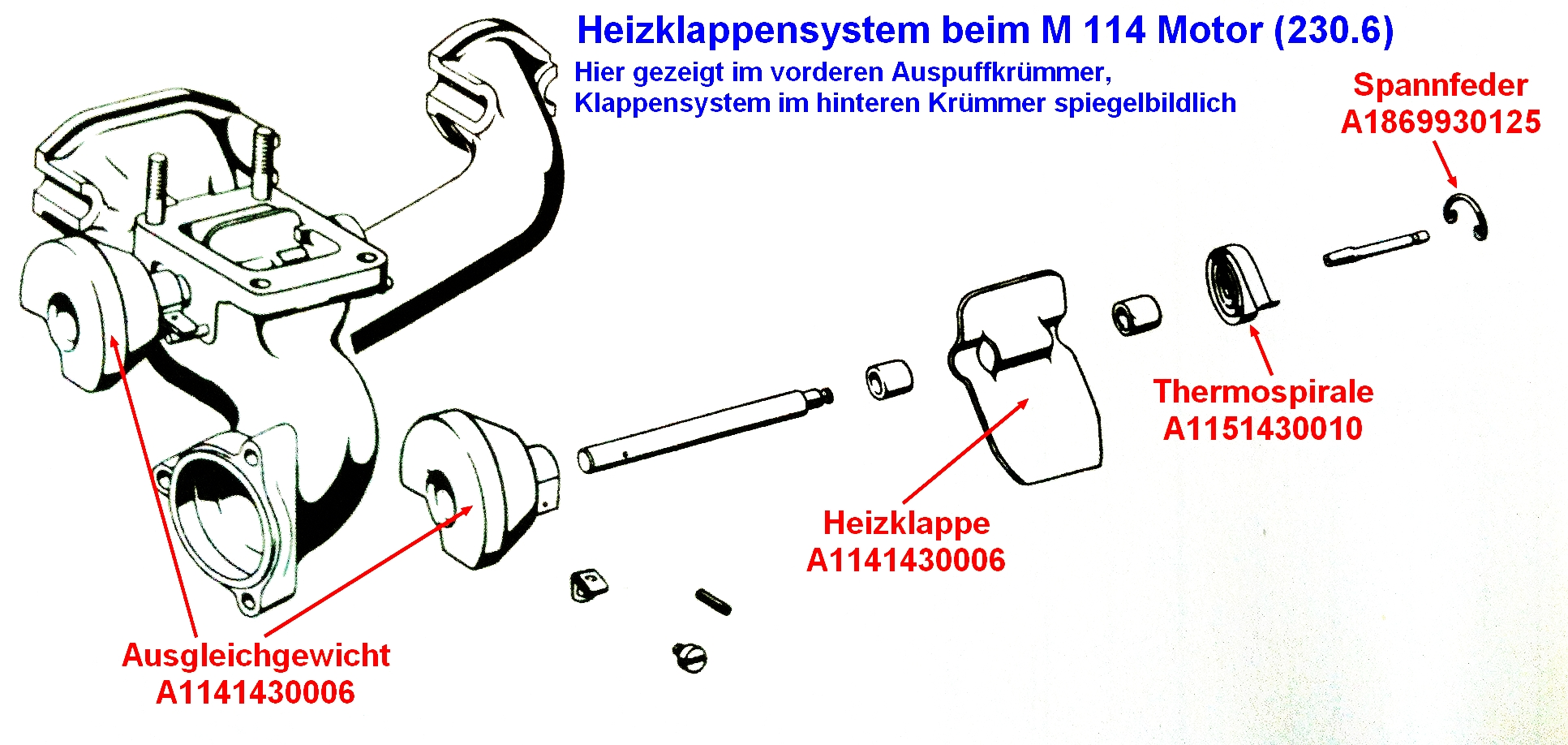 Heizklappensystem beim M 114 Motor (230.6)

Hier gezeigt im vorderen Auspuffkrümmer, Klappensystem im hinteren Krümmer spiegelbildlich

Spannfeder
A1869930125

Thermospirale
A1151430010

Heizklappe
A1141430006

Ausgleichgewicht
A1141430006